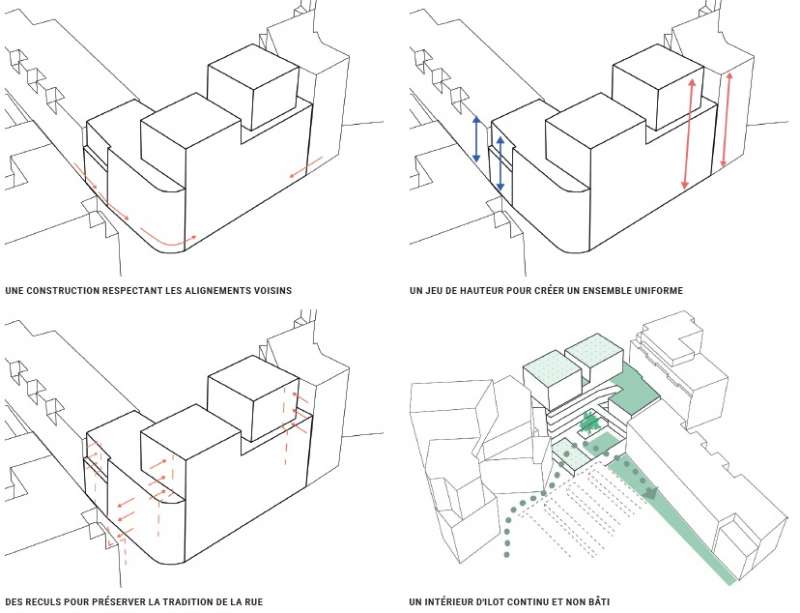 UNE CONSTRUCTION RESPECTANT LES ALIGNEMENTS VOISINS

UN JEU DE HAUTEUR POUR CRÉER UN ENSEMBLE UNIFORME

DES RECULS POUR PRÉSERVER LA TRADITION DE LA RUE

UN INTÉRIEUR D'ILOT CONTINU ET NON BÂTI